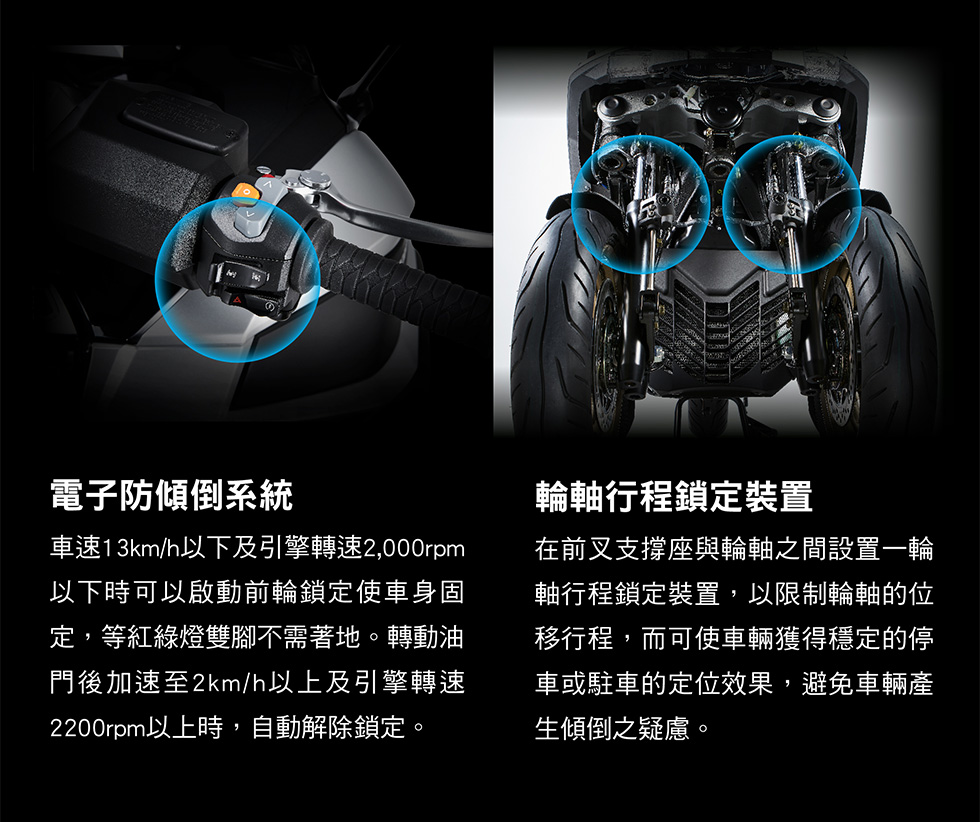 電子防傾倒系統

車速13km/h以下及引擎轉速2,000rpm以下時可以啟動前輪鎖定使車身固定，等紅綠燈雙腳不需著地。轉動油門後加速至2km/h以上及引擎轉速2200rpm以上時，自動解除鎖定。

輪軸行程鎖定裝置

在前叉支撐座與輪軸之間設置一輪軸行程鎖定裝置，以限制輪軸的位移行程，而可使車輛獲得穩定的停車或駐車的定位效果，避免車輛產生傾倒之疑慮。